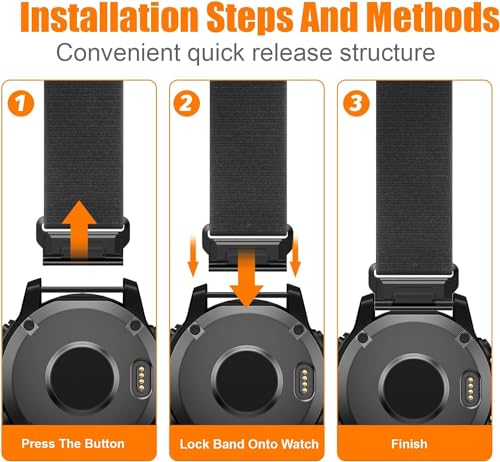 Installation Steps And Methods

Convenient quick release structure

1

Press The Button

2

Lock Band Onto Watch

3

Finish