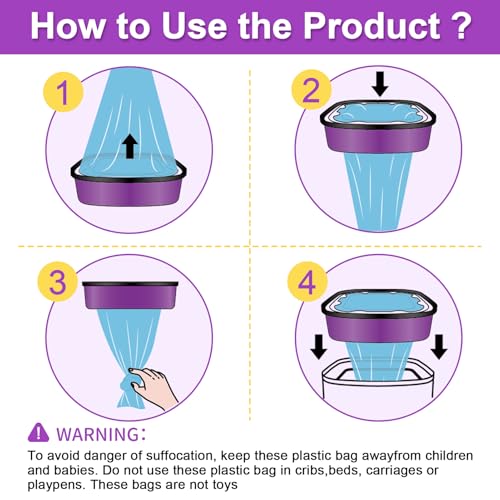 How to Use the Product ?

1

2

3

4

WARNING:

To avoid danger of suffocation, keep these plastic bag awayfrom children and babies. Do not use these plastic bag in cribs,beds, carriages or playpens. These bags are not toys