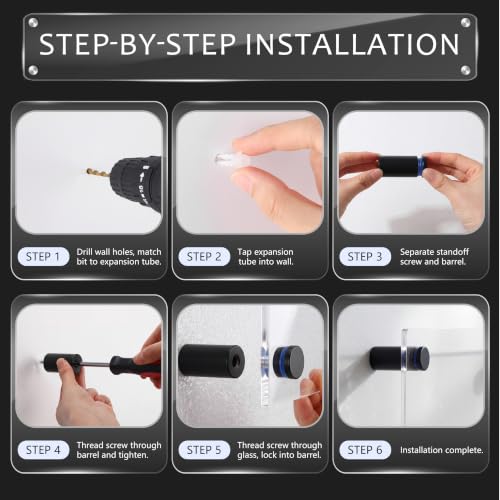 STEP-BY-STEP INSTALLATION

STEP 1 Drill wall holes, match bit to expansion tube.

STEP 2 Tap expansion tube into wall.

STEP 3 Separate standoff screw and barrel.

STEP 4 Thread screw through barrel and tighten.

STEP 5 Thread screw through glass, lock into barrel.

STEP 6 Installation complete.