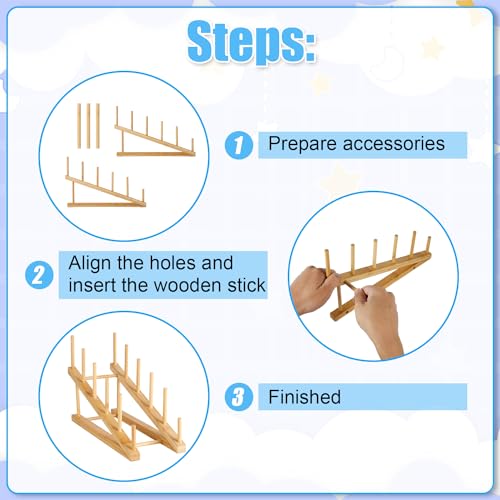 Steps:

1 Prepare accessories

2 Align the holes and insert the wooden stick

3 Finished