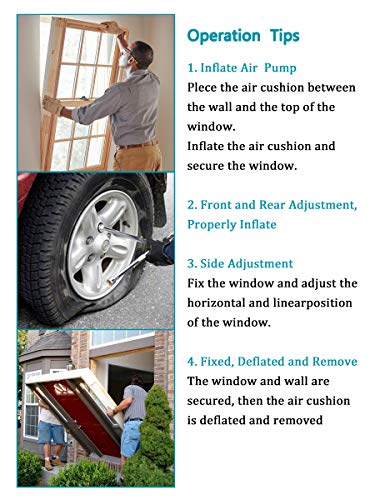 Operation Tips

1. Inflate Air Pump
Plece the air cushion between the wall and the top of the window.
Inflate the air cushion and secure the window.

2. Front and Rear Adjustment, Properly Inflate

3. Side Adjustment
Fix the window and adjust the horizontal and linearposition of the window.

4. Fixed, Deflated and Remove
The window and wall are secured, then the air cushion is deflated and removed