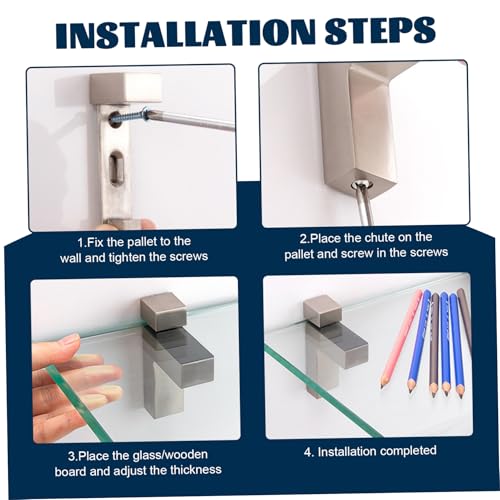 INSTALLATION STEPS

1.Fix the pallet to the wall and tighten the screws

2.Place the chute on the pallet and screw in the screws

3.Place the glass/wooden board and adjust the thickness

4. Installation completed