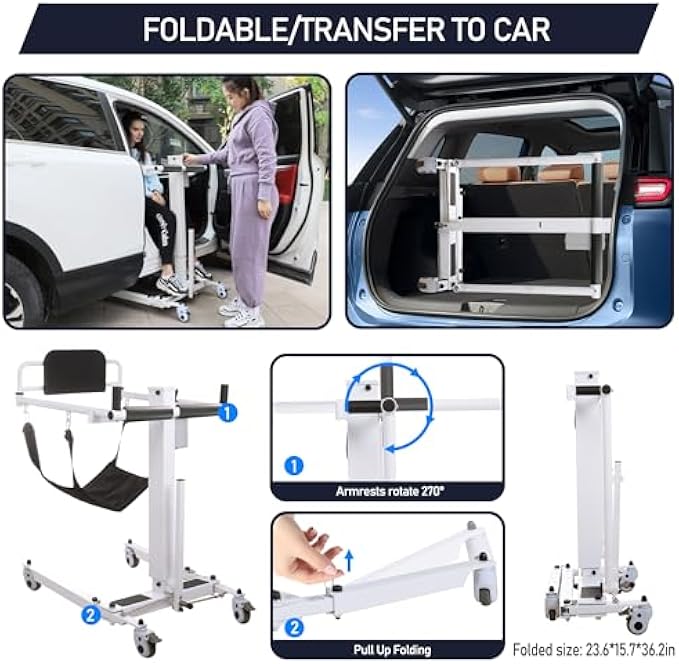 FOLDABLE/TRANSFER TO CAR

1

2

1

Armrests rotate 270°

2

Pull Up Folding

Folded size: 23.6*15.7*36.2in