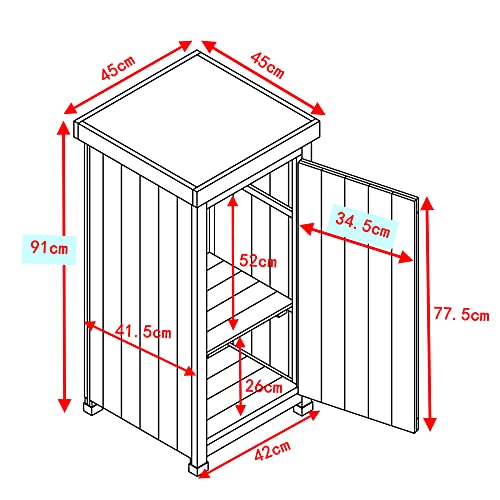 45cm
45cm
91cm
34.5cm
52cm
77.5cm
41.5cm
26cm
42cm