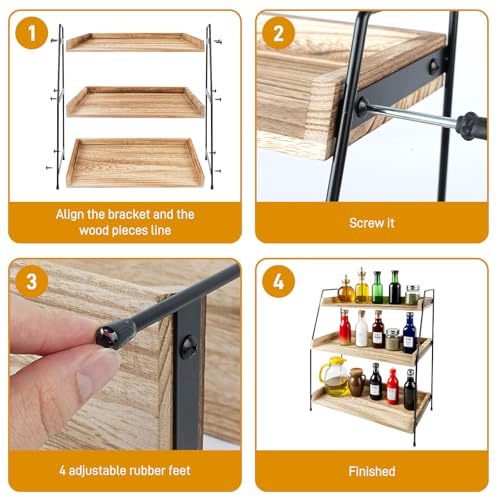 1

Align the bracket and the wood pieces line

2

Screw it

3

4 adjustable rubber feet

4

Finished