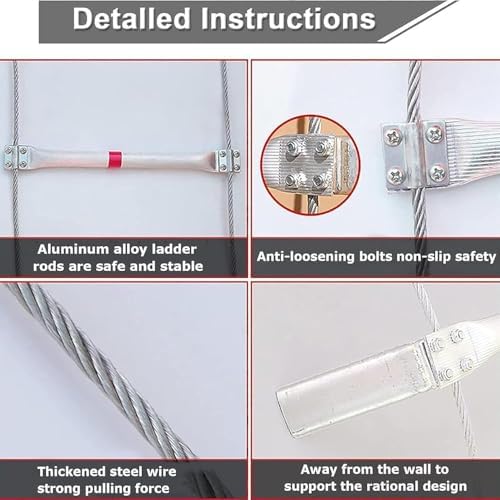 Detalled Instructions

Aluminum alloy ladder rods are safe and stable

Anti-loosening bolts non-slip safety

Thickened steel wire strong pulling force

Away from the wall to support the rational design