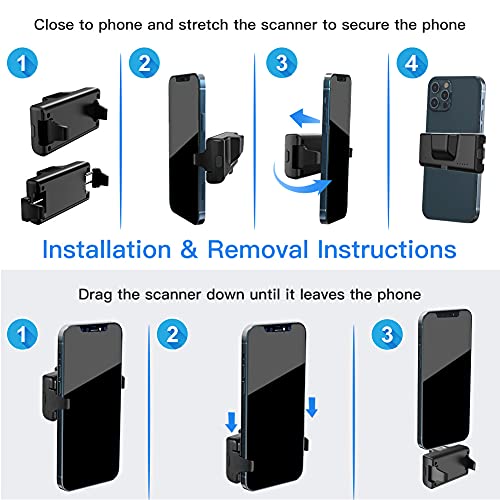 Close to phone and stretch the scanner to secure the phone

1

2

3

4

Installation & Removal Instructions

Drag the scanner down until it leaves the phone

1

2

3