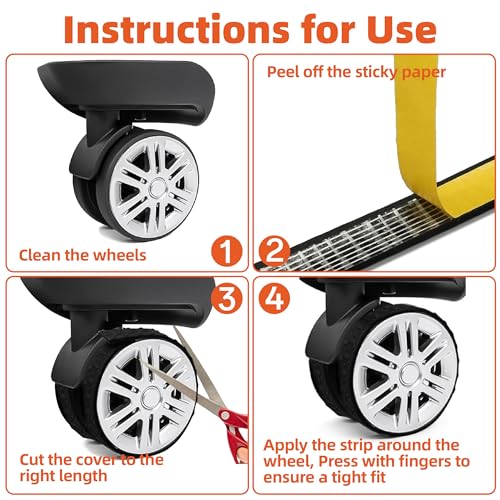 Instructions for Use

Clean the wheels

1

Peel off the sticky paper

2

3

Cut the cover to the right length

4

Apply the strip around the wheel, Press with fingers to ensure a tight fit