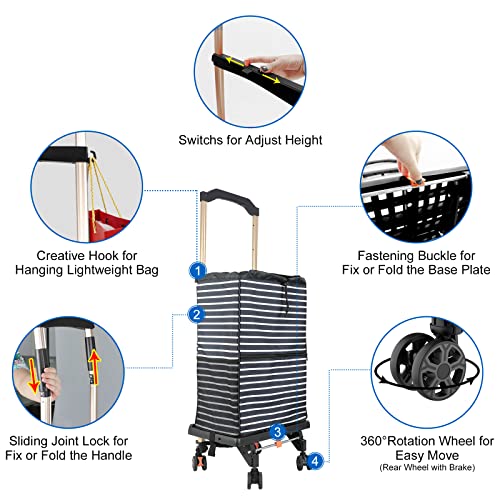 Switchs for Adjust Height

Creative Hook for Hanging Lightweight Bag

Fastening Buckle for Fix or Fold the Base Plate

1

2

3

4

Sliding Joint Lock for Fix or Fold the Handle

360°Rotation Wheel for Easy Move
(Rear Wheel with Brake)