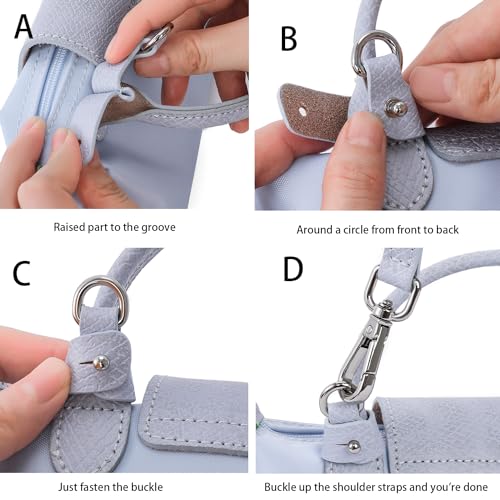 A

Raised part to the groove

B

Around a circle from front to back

C

Just fasten the buckle

D

Buckle up the shoulder straps and you're done