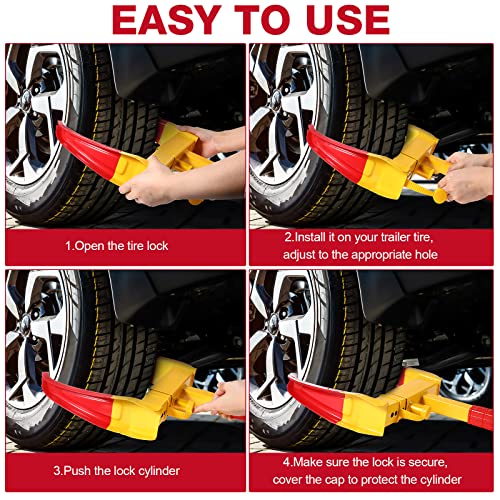 EASY TO USE

1.Open the tire lock

2.Install it on your trailer tire, adjust to the appropriate hole

3.Push the lock cylinder

4.Make sure the lock is secure, cover the cap to protect the cylinder