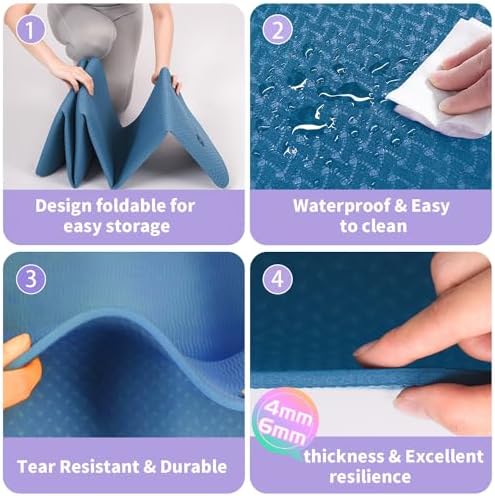 1

Design foldable for easy storage

2

Waterproof & Easy to clean

3

Tear Resistant & Durable

4

4mm 6mm

thickness & Excellent resilience