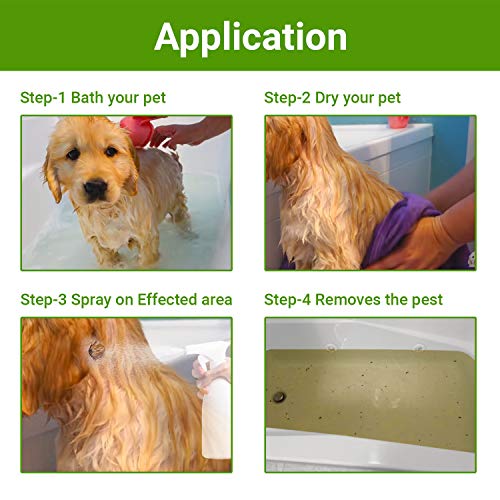 Application

Step-1 Bath your pet

Step-2 Dry your pet

Step-3 Spray on Effected area

Step-4 Removes the pest