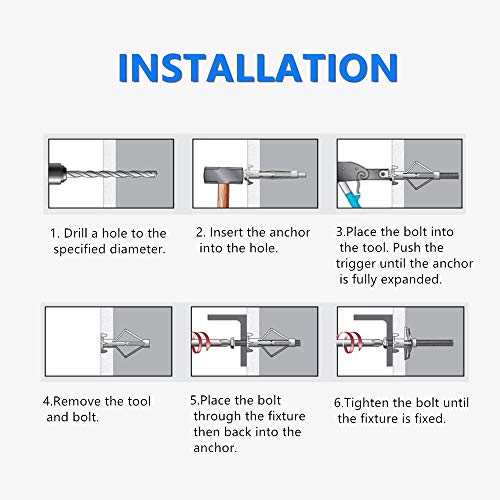 INSTALLATION

1. Drill a hole to the specified diameter.

2. Insert the anchor into the hole.

3.Place the bolt into the tool. Push the trigger until the anchor is fully expanded.

4.Remove the tool and bolt.

5.Place the bolt through the fixture then back into the anchor.

6.Tighten the bolt until the fixture is fixed.