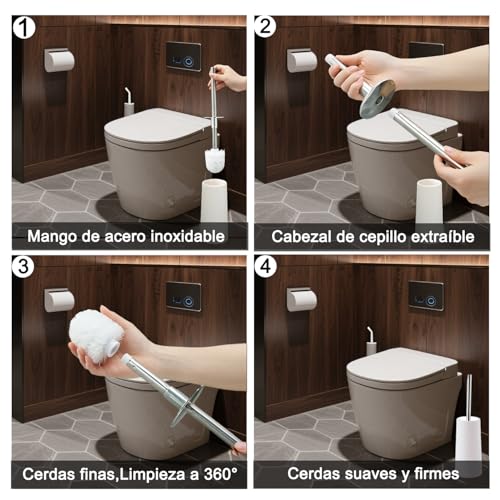 1
Mango de acero inoxidable

2
Cabezal de cepillo extraíble

3
Cerdas finas,Limpieza a 360°

4
Cerdas suaves y firmes