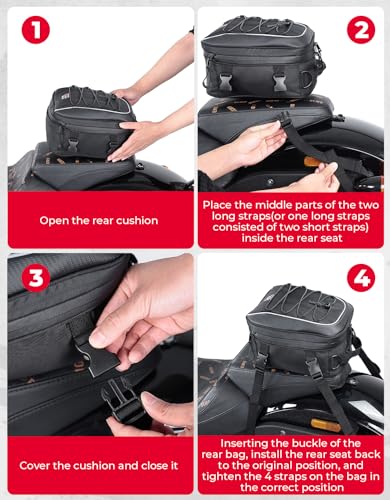 1

Open the rear cushion

2

Place the middle parts of the two long straps(or one long straps consisted of two short straps) inside the rear seat

3

Cover the cushion and close it

4

Inserting the buckle of the rear bag, install the rear seat back to the original position, and tighten the 4 straps on the bag in the correct position