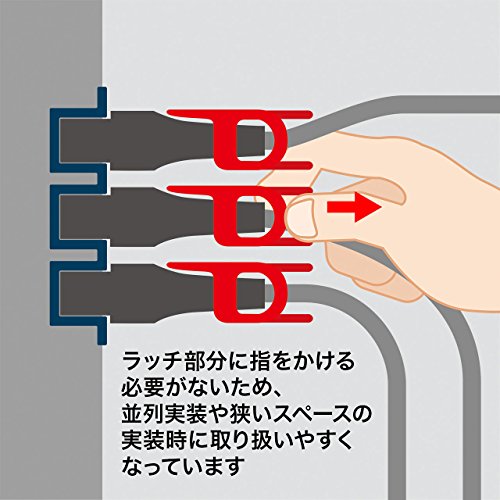 ラッチ部分に指をかける必要がないため、並列実装や狭いスペースの実装時に取り扱いやすくなっています