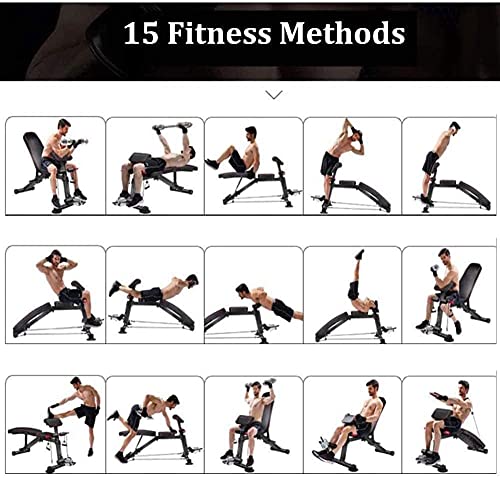 15 Fitness Methods