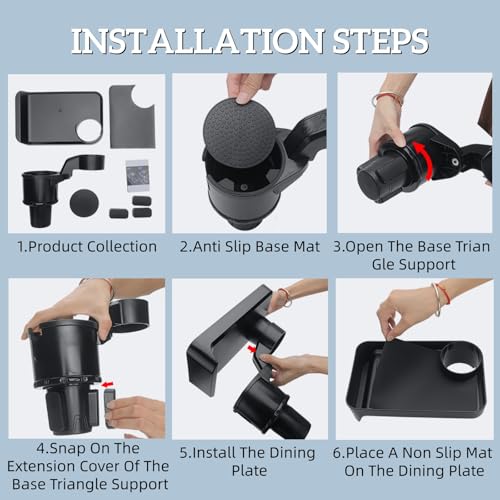 INSTALLATION STEPS

1.Product Collection

2.Anti Slip Base Mat

3.Open The Base Trian Gle Support

4.Snap On The Extension Cover Of The Base Triangle Support

5.Install The Dining Plate

6.Place A Non Slip Mat On The Dining Plate