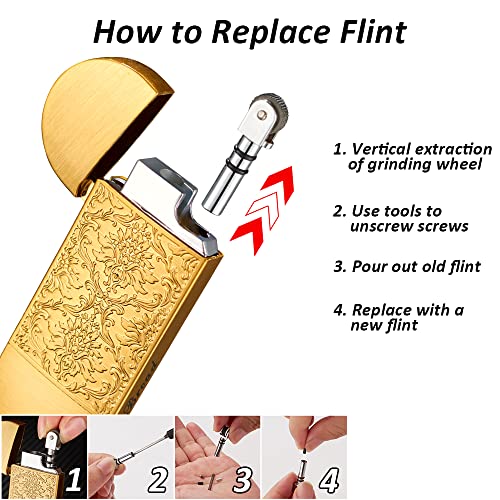 How to Replace Flint

1. Vertical extraction of grinding wheel

2. Use tools to unscrew screws

3. Pour out old flint

4. Replace with a new flint

1

2

3

4