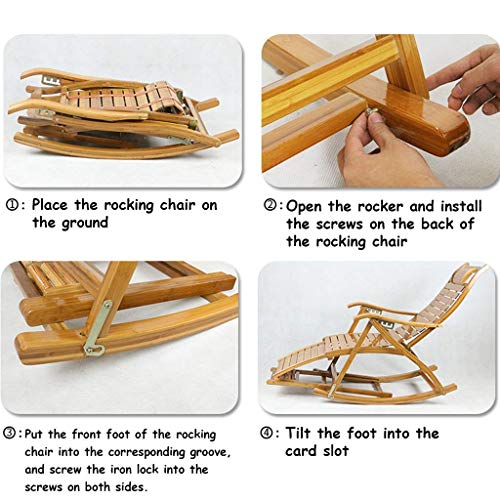 ①: Place the rocking chair on the ground

②: Open the rocker and install the screws on the back of the rocking chair

③: Put the front foot of the rocking chair into the corresponding groove, and screw the iron lock into the screws on both sides.

④: Tilt the foot into the card slot