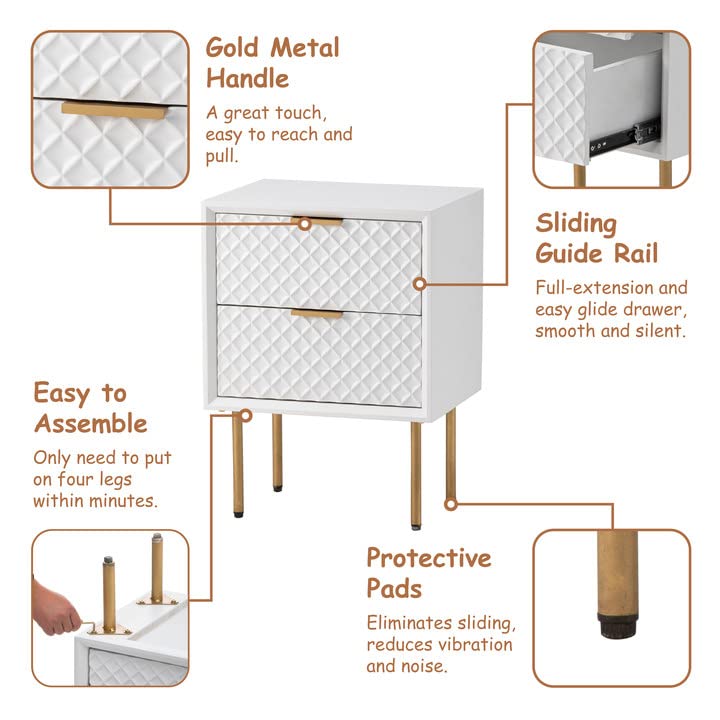 Gold Metal Handle

A great touch, easy to reach and pull.

Sliding Guide Rail

Full-extension and easy glide drawer, smooth and silent.

Easy to Assemble

Only need to put on four legs within minutes.

Protective Pads

Eliminates sliding, reduces vibration and noise.