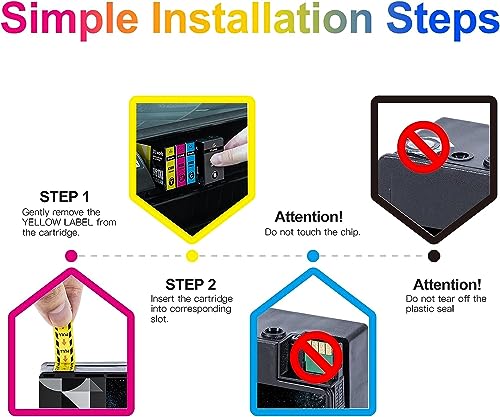 Simple Installation Steps

STEP 1
Gently remove the YELLOW LABEL from the cartridge.

STEP 2
Insert the cartridge into corresponding slot.

Attention!
Do not touch the chip.

Attention!
Do not tear off the plastic seal