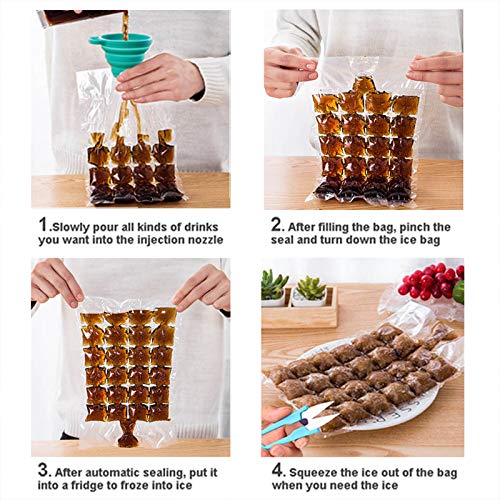 1.Slowly pour all kinds of drinks you want into the injection nozzle

2. After filling the bag, pinch the seal and turn down the ice bag

3. After automatic sealing, put it into a fridge to froze into ice

4. Squeeze the ice out of the bag when you need the ice