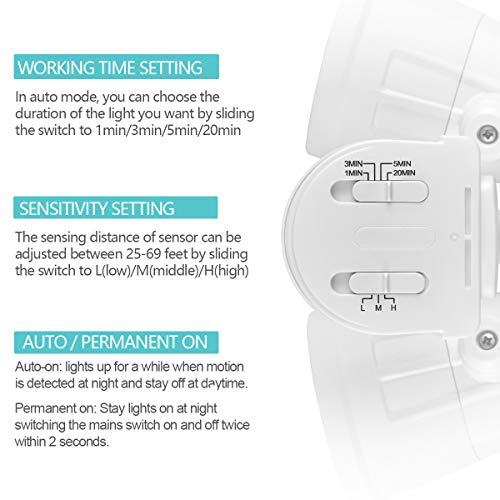 WORKING TIME SETTING

In auto mode, you can choose the duration of the light you want by sliding the switch to 1min/3min/5min/20min

SENSITIVITY SETTING

The sensing distance of sensor can be adjusted between 25-69 feet by sliding the switch to L(low)/M(middle)/H(high)

AUTO / PERMANENT ON

Auto-on: lights up for a while when motion is detected at night and stay off at daytime.

Permanent on: Stay lights on at night switching the mains switch on and off twice within 2 seconds.

3MIN
1MIN
5MIN
20MIN

L M H