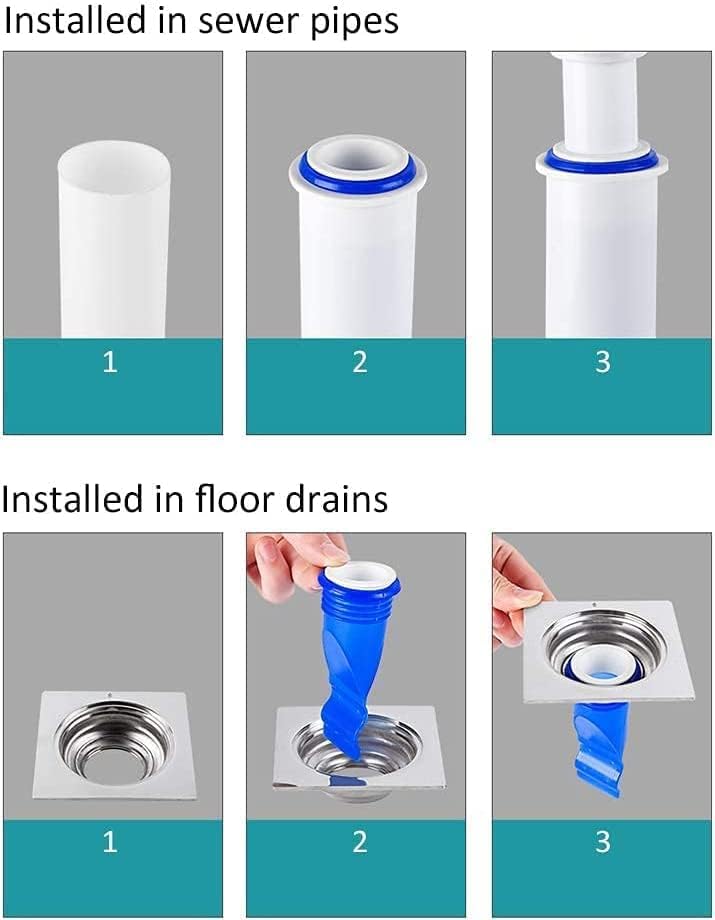 Installed in sewer pipes

1

2

3

Installed in floor drains

1

2

3