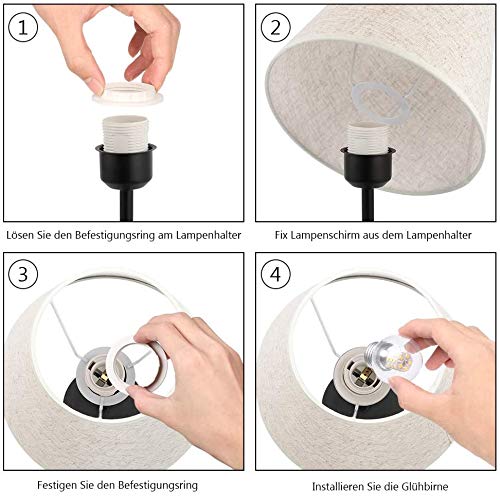 1

Lösen Sie den Befestigungsring am Lampenhalter

2

Fix Lampenschirm aus dem Lampenhalter

3

Festigen Sie den Befestigungsring

4

Installieren Sie die Glühbirne