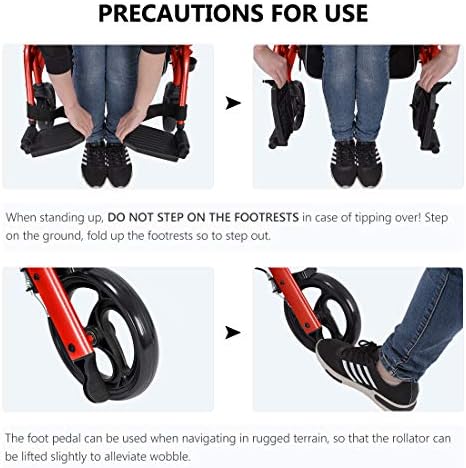 PRECAUTIONS FOR USE

When standing up, DO NOT STEP ON THE FOOTRESTS in case of tipping over! Step on the ground, fold up the footrests so to step out.

The foot pedal can be used when navigating in rugged terrain, so that the rollator can be lifted slightly to alleviate wobble.