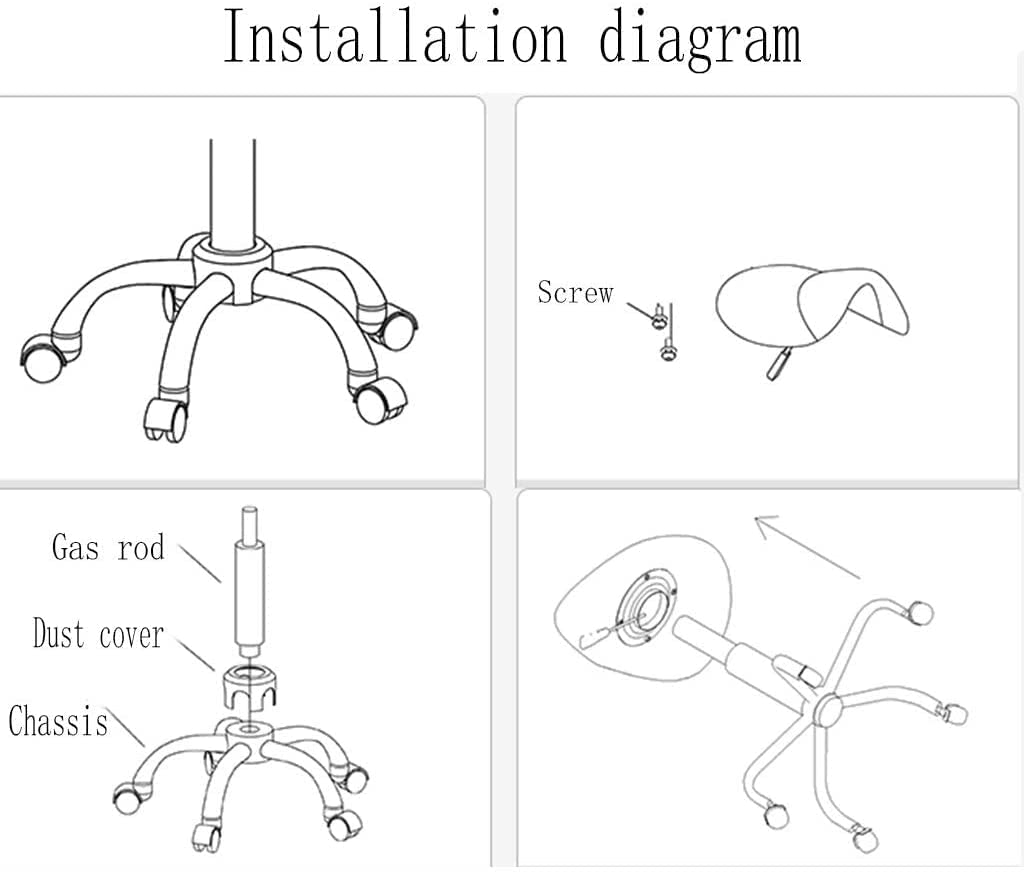 Installation diagram

Screw

Gas rod

Dust cover

Chassis