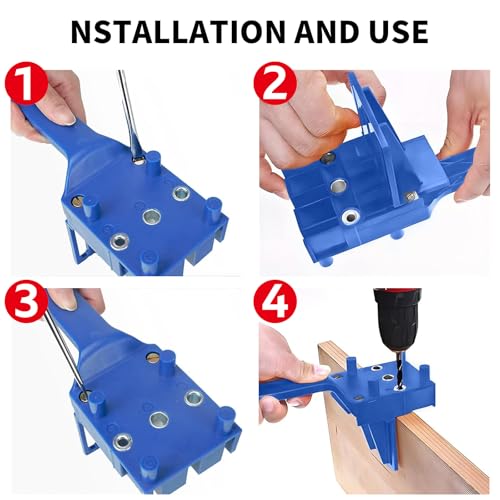 NSTALLATION AND USE

1

2

3

4