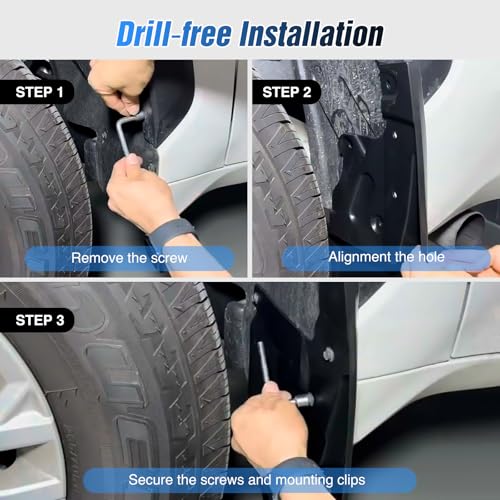 Drill-free Installation

STEP 1

Remove the screw

STEP 2

Alignment the hole

STEP 3

Secure the screws and mounting clips