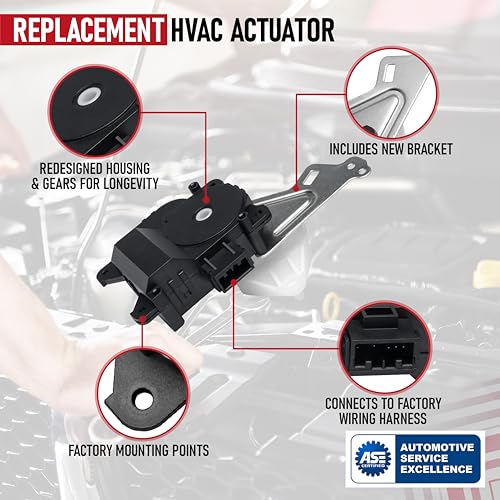 REPLACEMENT HVAC ACTUATOR

REDESIGNED HOUSING & GEARS FOR LONGEVITY

INCLUDES NEW BRACKET

FACTORY MOUNTING POINTS

CONNECTS TO FACTORY WIRING HARNESS

ASE CERTIFIED

AUTOMOTIVE SERVICE EXCELLENCE