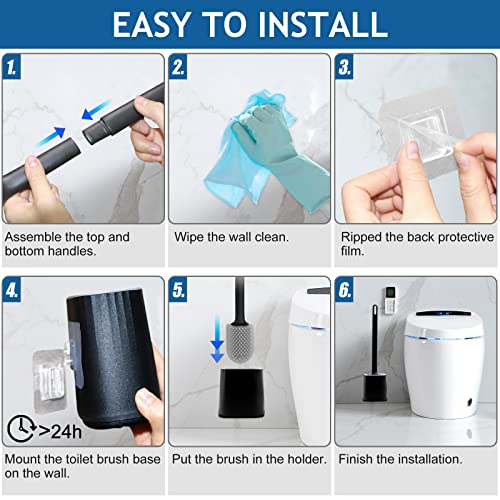 EASY TO INSTALL

1.

Assemble the top and bottom handles.

2.

Wipe the wall clean.

3.

Ripped the back protective film.

4.

>24h

Mount the toilet brush base on the wall.

5.

Put the brush in the holder.

6.

Finish the installation.