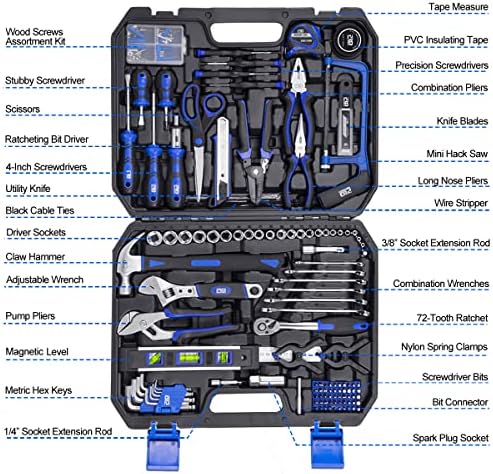 Wood Screws Assortment Kit

Stubby Screwdriver

Scissors

Ratcheting Bit Driver

4-Inch Screwdrivers

Utility Knife

Black Cable Ties

Driver Sockets

Claw Hammer

Adjustable Wrench

Pump Pliers

Magnetic Level

Metric Hex Keys

1/4" Socket Extension Rod

Tape Measure

PVC Insulating Tape

Precision Screwdrivers

Combination Pliers

Knife Blades

Mini Hack Saw

Long Nose Pliers

Wire Stripper

3/8" Socket Extension Rod

Combination Wrenches

72-Tooth Ratchet

Nylon Spring Clamps

Screwdriver Bits

Bit Connector

Spark Plug Socket