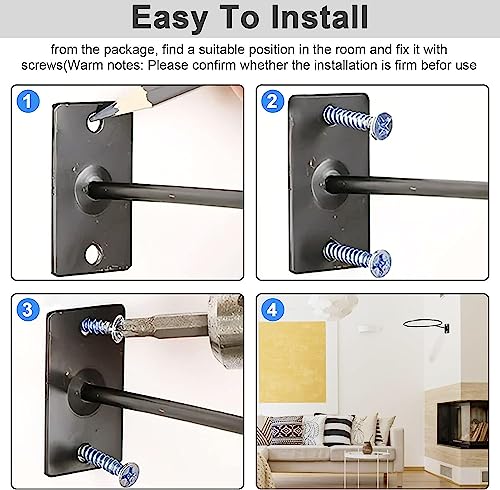 Easy To Install

from the package, find a suitable position in the room and fix it with screws(Warm notes: Please confirm whether the installation is firm befor use

1

2

3

4