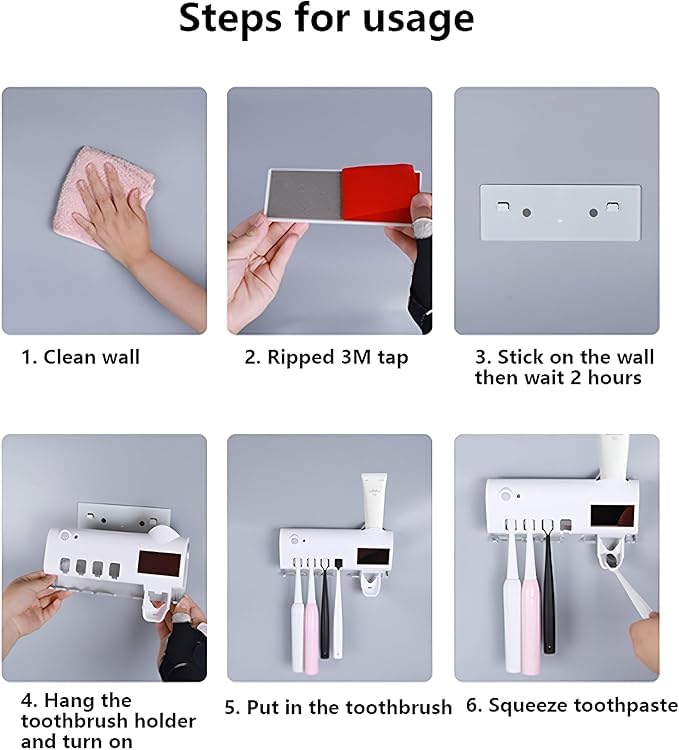 Steps for usage

1. Clean wall

2. Ripped 3M tap

3. Stick on the wall then wait 2 hours

4. Hang the toothbrush holder and turn on

5. Put in the toothbrush

6. Squeeze toothpaste