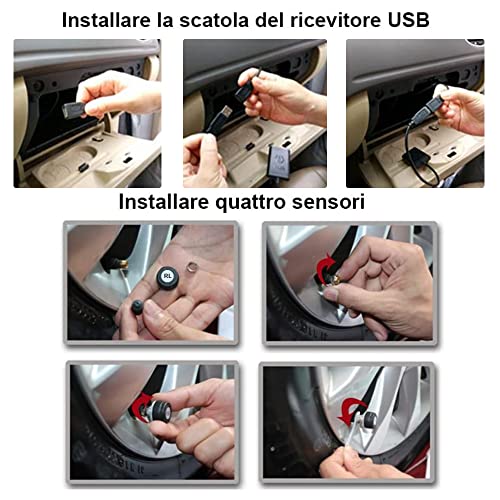 Installare la scatola del ricevitore USB

Installare quattro sensori

RL