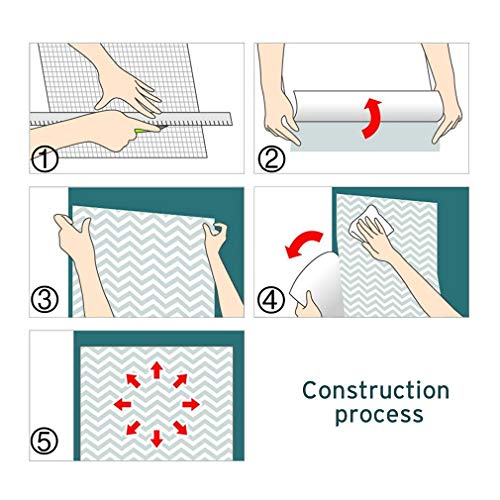 ①
②
③
④
⑤
Construction process