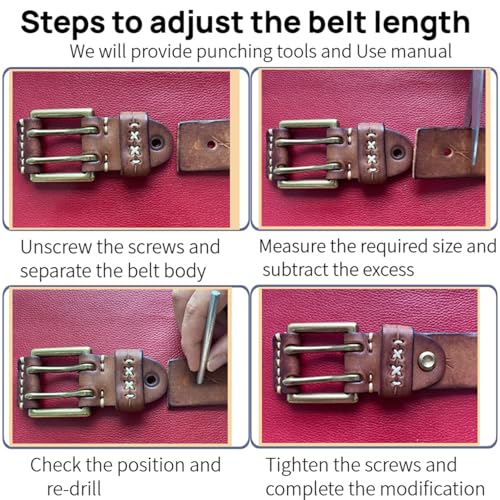 Steps to adjust the belt length

We will provide punching tools and Use manual

Unscrew the screws and separate the belt body

Measure the required size and subtract the excess

Check the position and re-drill

Tighten the screws and complete the modification