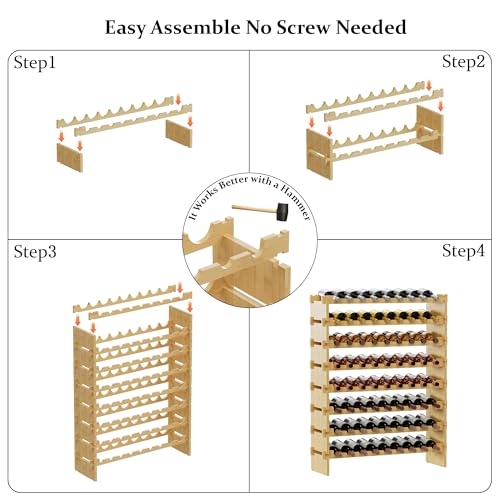 Easy Assemble No Screw Needed

Step1

Step2

It Works Better with a Hammer

Step3

Step4