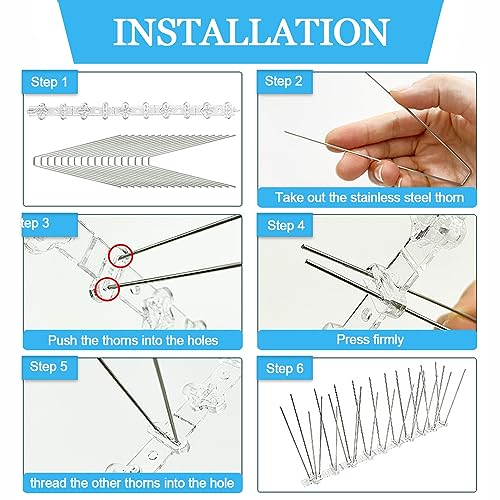 INSTALLATION

Step 1

Step 2

Take out the stainless steel thorn

tep 3

Push the thorns into the holes

Step 4

Press firmly

Step 5

thread the other thorns into the hole

Step 6