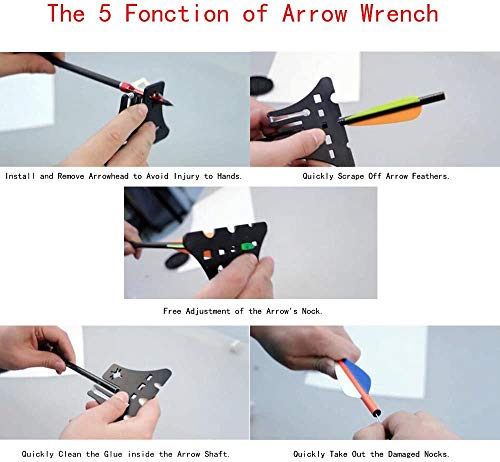 The 5 Fonction of Arrow Wrench

Install and Remove Arrowhead to Avoid Injury to Hands.

Quickly Scrape Off Arrow Feathers.

Free Adjustment of the Arrow's Nock.

Quickly Clean the Glue inside the Arrow Shaft.

Quickly Take Out the Damaged Nocks.