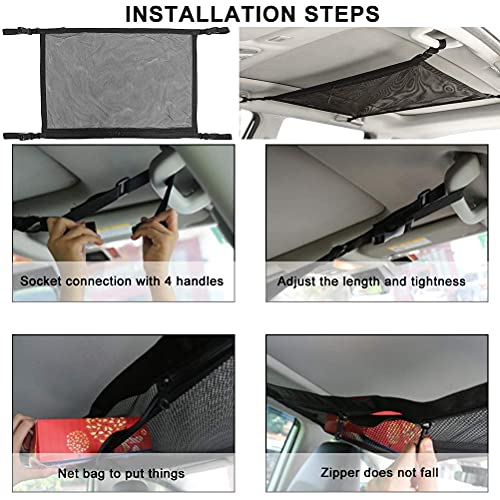 INSTALLATION STEPS

Socket connection with 4 handles

Adjust the length and tightness

Net bag to put things

Zipper does not fall