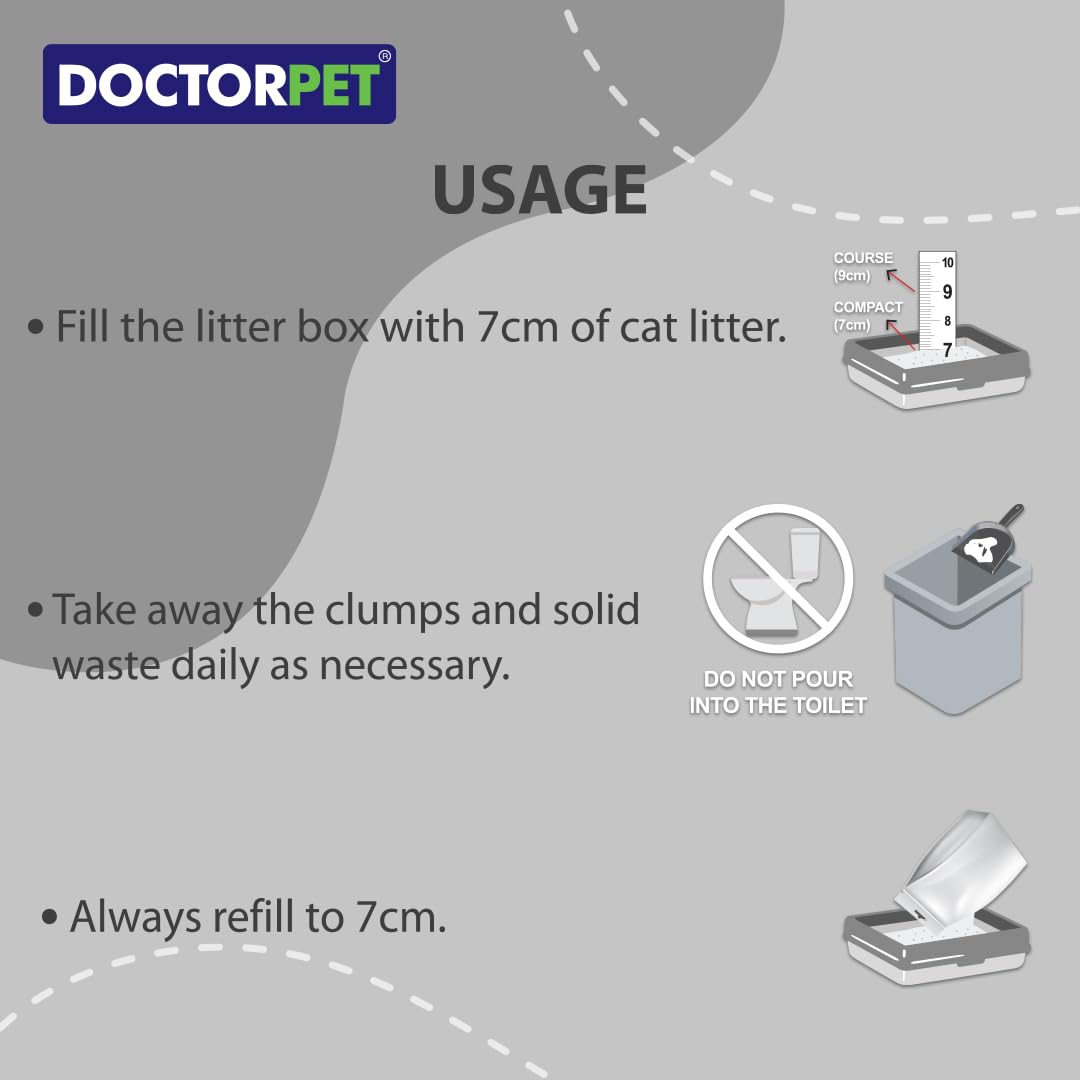 DOCTORPET®

USAGE

• Fill the litter box with 7cm of cat litter.

COURSE (9cm)
COMPACT (7cm)
10
9
8
7

• Take away the clumps and solid waste daily as necessary.

DO NOT POUR INTO THE TOILET

• Always refill to 7cm.