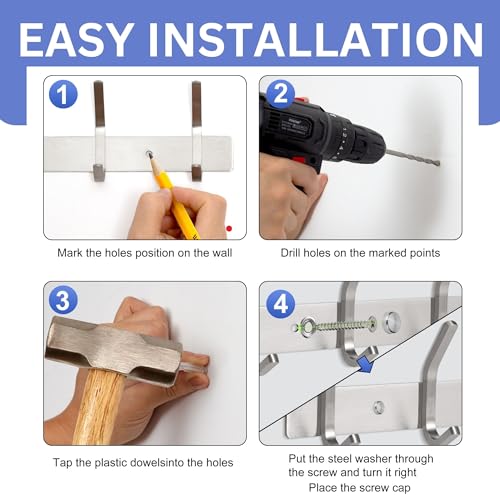 EASY INSTALLATION

1

Mark the holes position on the wall

2

Drill holes on the marked points

3

Tap the plastic dowelsinto the holes

4

Put the steel washer through the screw and turn it right
Place the screw cap