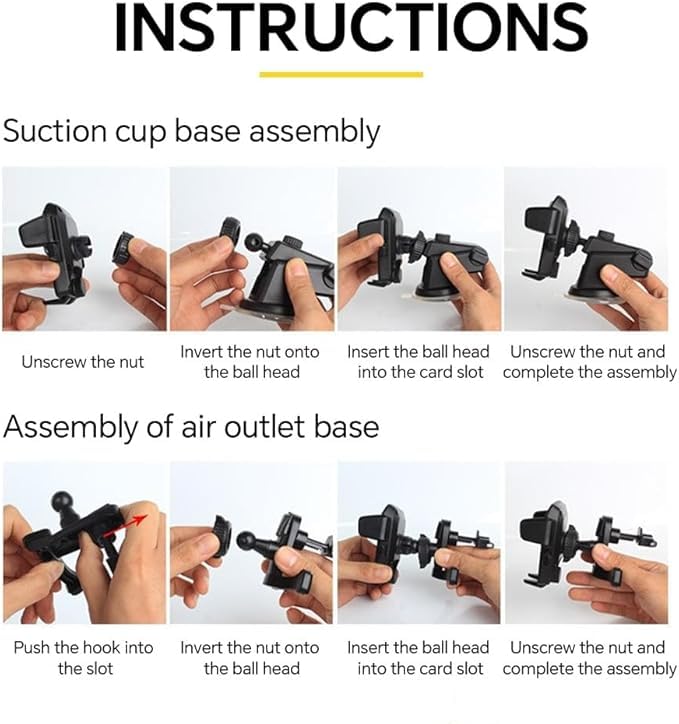 INSTRUCTIONS

Suction cup base assembly

Unscrew the nut

Invert the nut onto the ball head

Insert the ball head into the card slot

Unscrew the nut and complete the assembly

Assembly of air outlet base

Push the hook into the slot

Invert the nut onto the ball head

Insert the ball head into the card slot

Unscrew the nut and complete the assembly